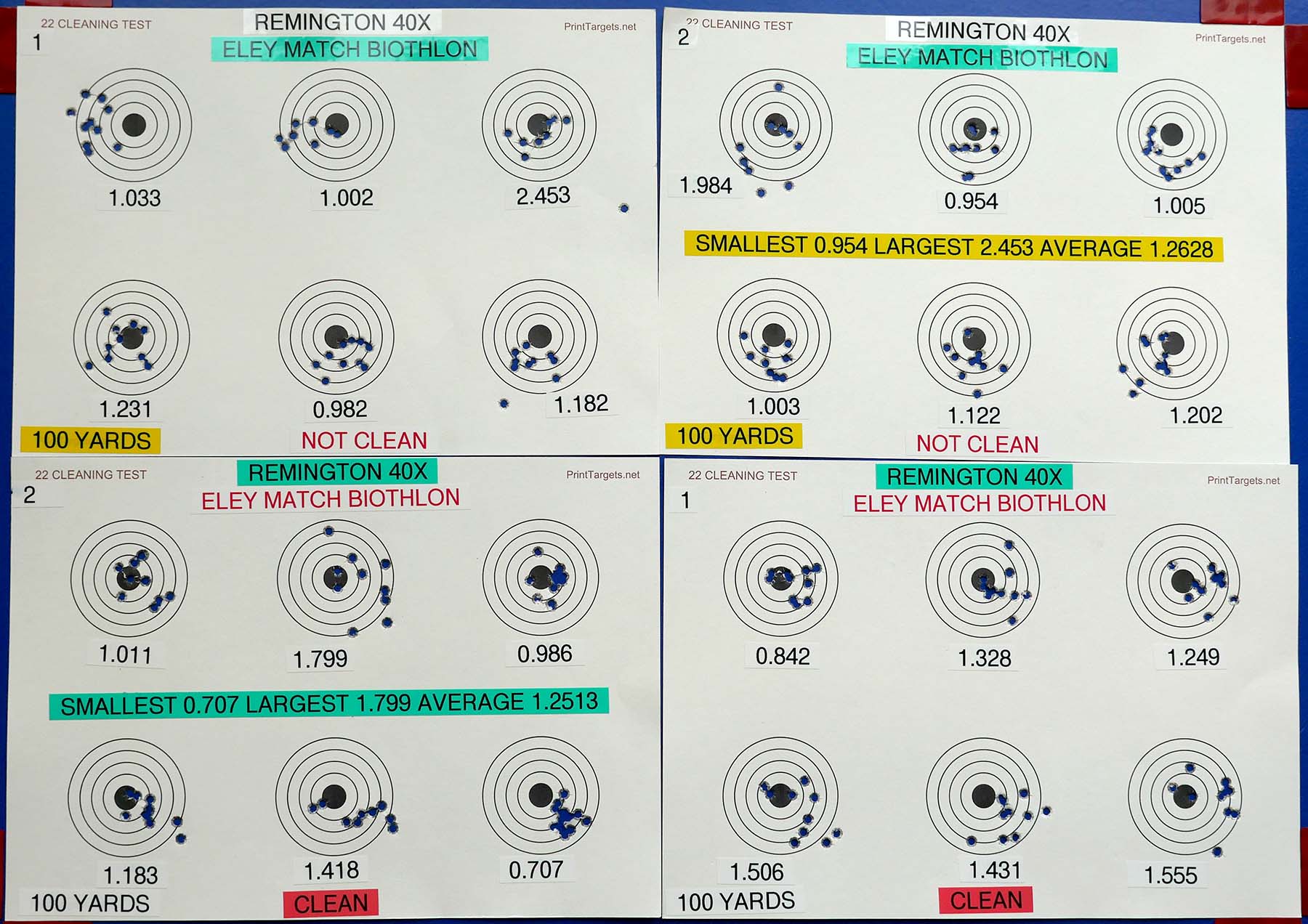 22 CLEANING TEST
1
REMINGTON 40X
ELEY MATCH BIOTHLON
PrintTargets.net

1.033
1.002
2.453

1.231
0.982
1.182

100 YARDS
NOT CLEAN

22 CLEANING TEST
2
REMINGTON 40X
ELEY MATCH BIOTHLON
PrintTargets.net

1.984
0.954
1.005

SMALLEST 0.954 LARGEST 2.453 AVERAGE 1.2628

1.003
1.122
1.202

100 YARDS
NOT CLEAN

22 CLEANING TEST
2
REMINGTON 40X
ELEY MATCH BIOTHLON
PrintTargets.net

1.011
1.799
0.986

SMALLEST 0.707 LARGEST 1.799 AVERAGE 1.2513

1.183
1.418
0.707

100 YARDS
CLEAN

22 CLEANING TEST
1
REMINGTON 40X
ELEY MATCH BIOTHLON
PrintTargets.net

0.842
1.328
1.249

1.506
1.431
1.555

100 YARDS
CLEAN